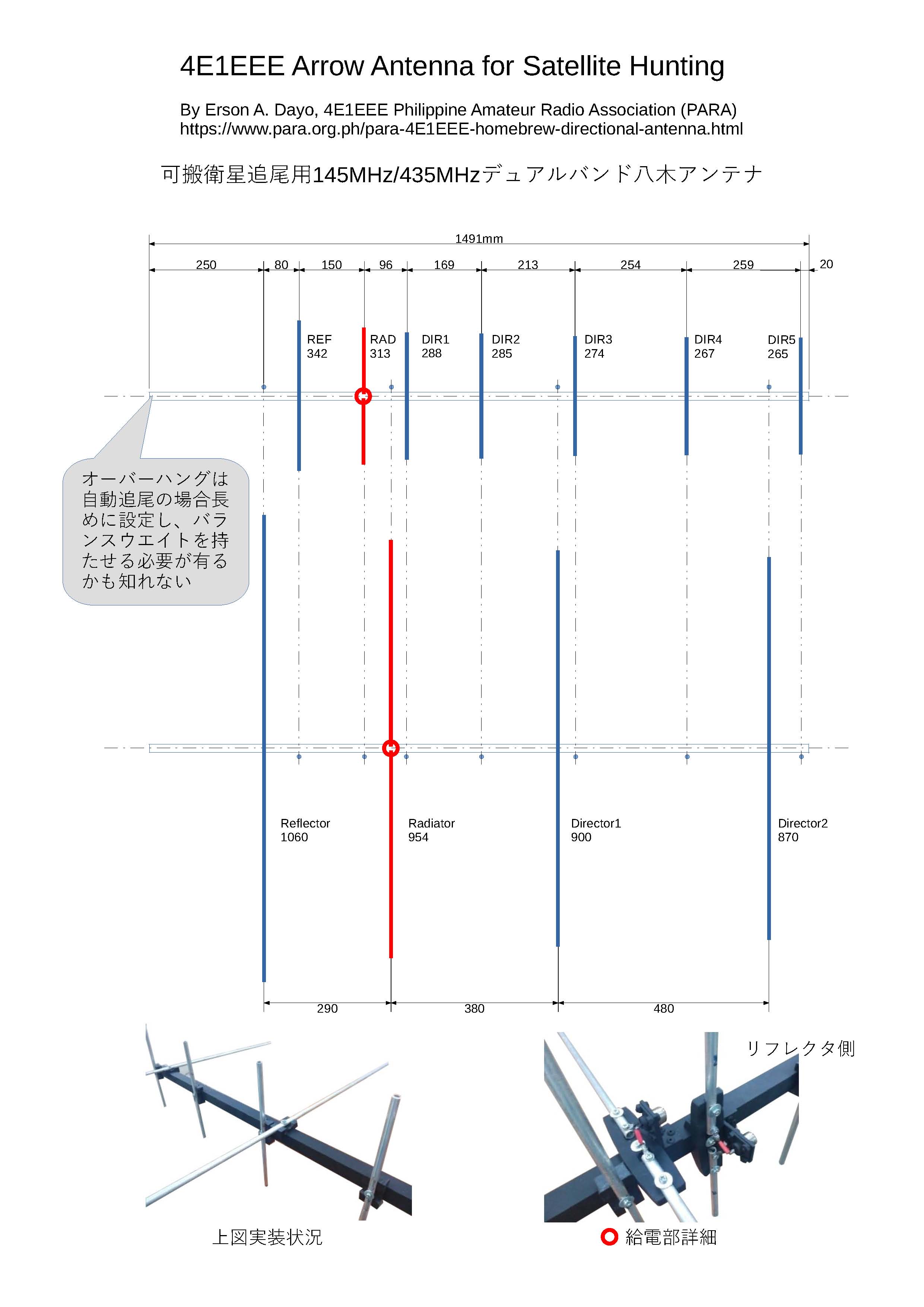 4E1EEE Arrow Antenna for Satellite Hunting

By Erson A. Dayo, 4E1EEE Philippine Amateur Radio Association (PARA)
https://www.para.org.ph/para-4E1EEE-homebrew-directional-antenna.html

可搬衛星追尾用145MHz/435MHzデュアルバンド八木アンテナ

1491mm

250 80 150 96 169 213 254 259 20

REF 342

RAD 313

DIR1 288

DIR2 285

DIR3 274

DIR4 267

DIR5 265

オーバーハングは自動追尾の場合長めに設定し、バランスウエイトを持たせる必要が有るかも知れない

Reflector 1060

Radiator 954

Director1 900

Director2 870

290 380 480

リフレクタ側

上図実装状況

給電部詳細